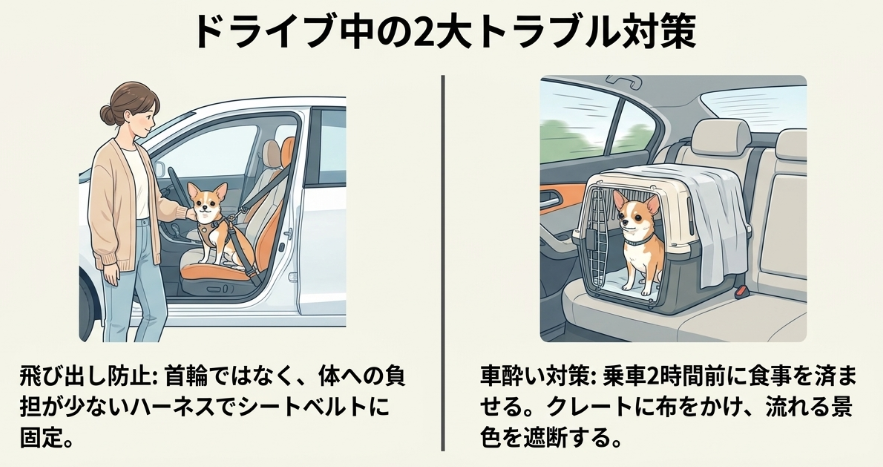 ドライブ中の2大トラブル対策

飛び出し防止: 首輪ではなく、体への負担が少ないハーネスでシートベルトに固定。

車酔い対策: 乗車2時間前に食事を済ませる。クレートに布をかけ、流れる景色を遮断する。